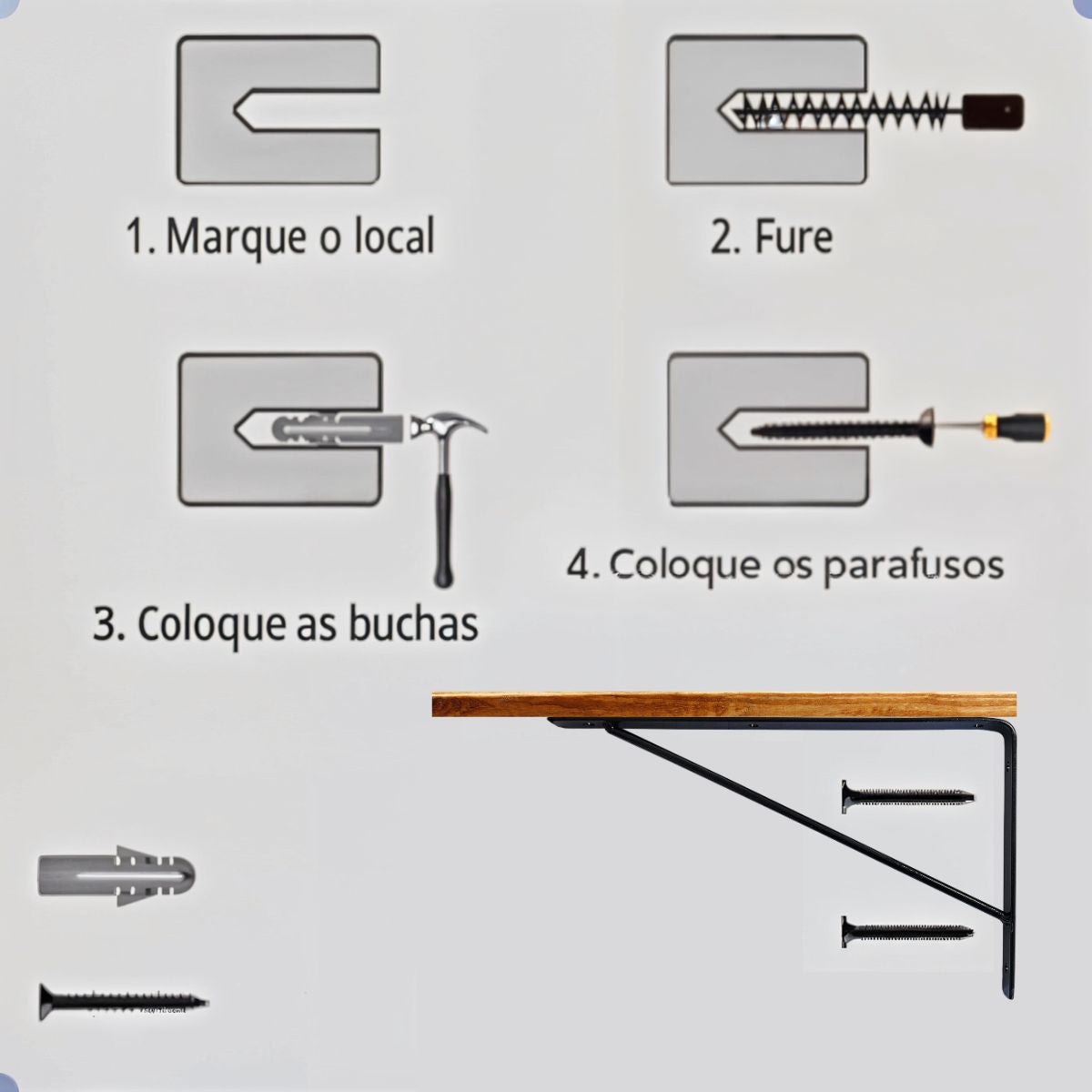 1. Marque o local

2. Fure

3. Coloque as buchas

4. Coloque os parafusos