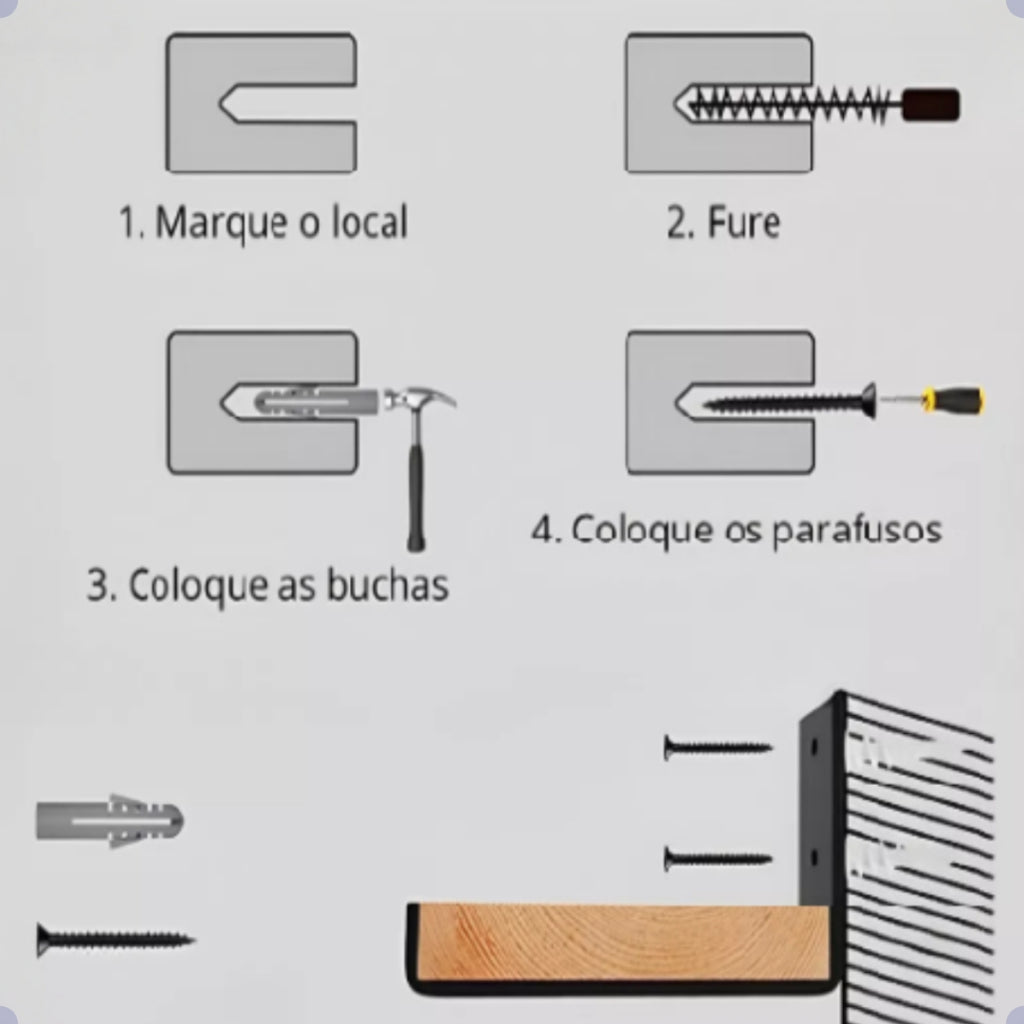 1. Marque o local

2. Fure

3. Coloque as buchas

4. Coloque os parafusos