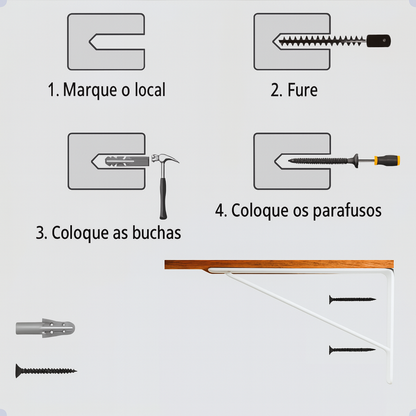 1. Marque o local

2. Fure

3. Coloque as buchas

4. Coloque os parafusos