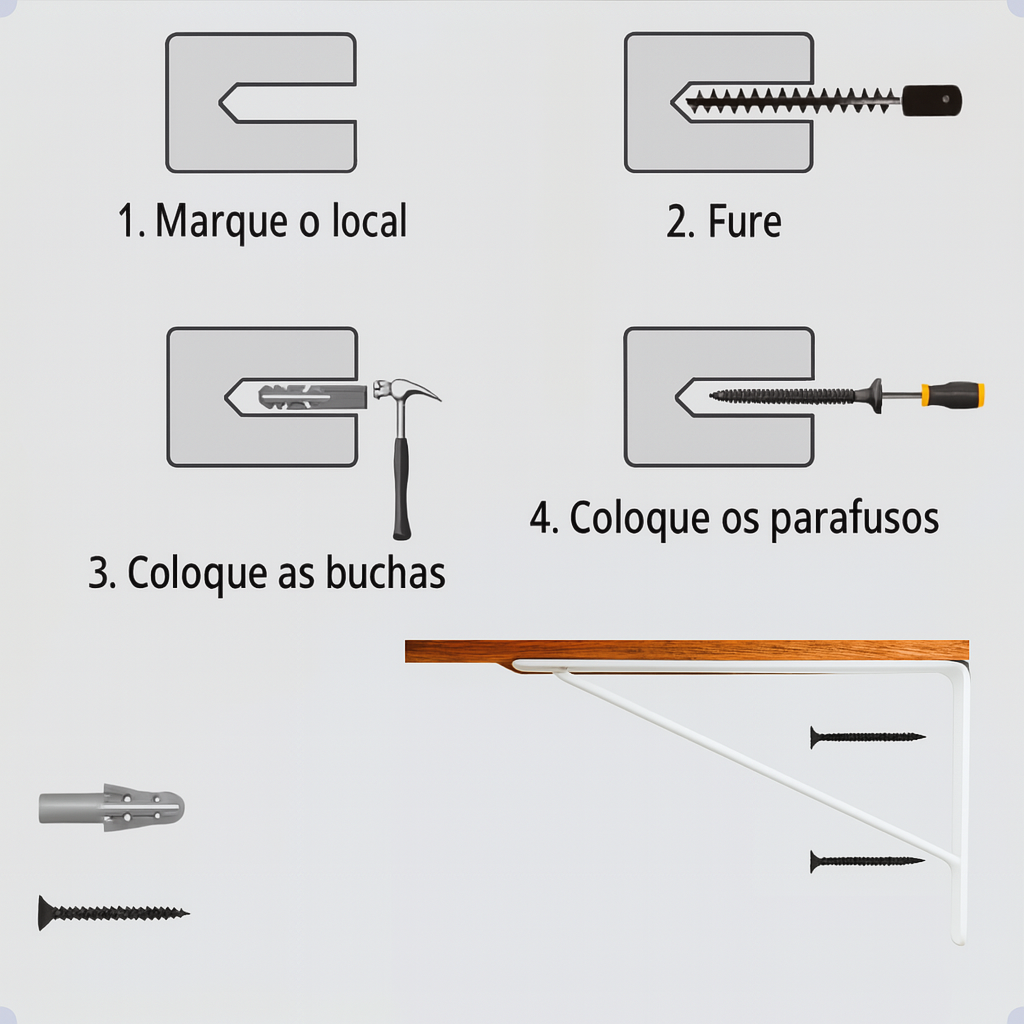 1. Marque o local

2. Fure

3. Coloque as buchas

4. Coloque os parafusos